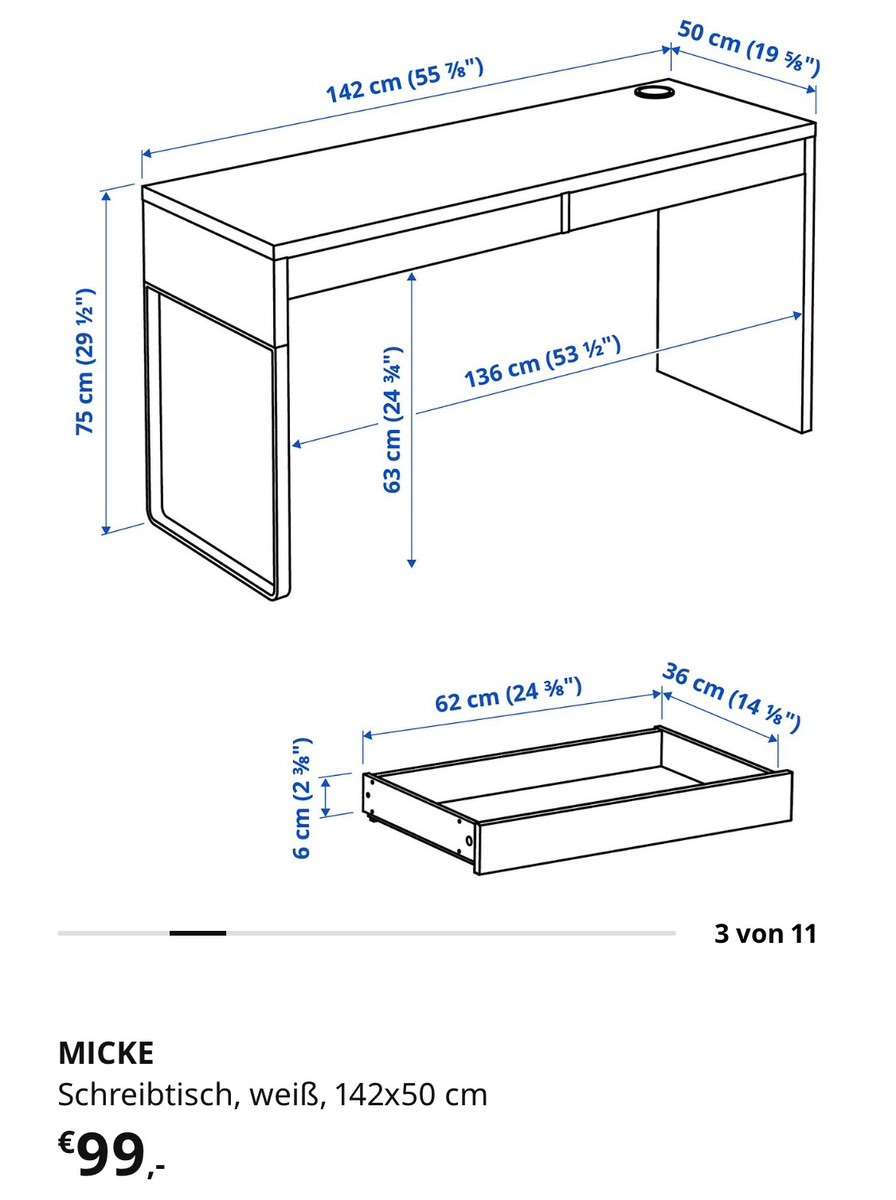 142 cm (55 ⅞")

50 cm (19 ⅝")

75 cm (29 ½")

63 cm (24 ¾")

136 cm (53 ½")

62 cm (24 ⅜")

36 cm (14 ⅛")

6 cm (2 ⅜")

3 von 11

MICKE

Schreibtisch, weiß, 142x50 cm

€99,-