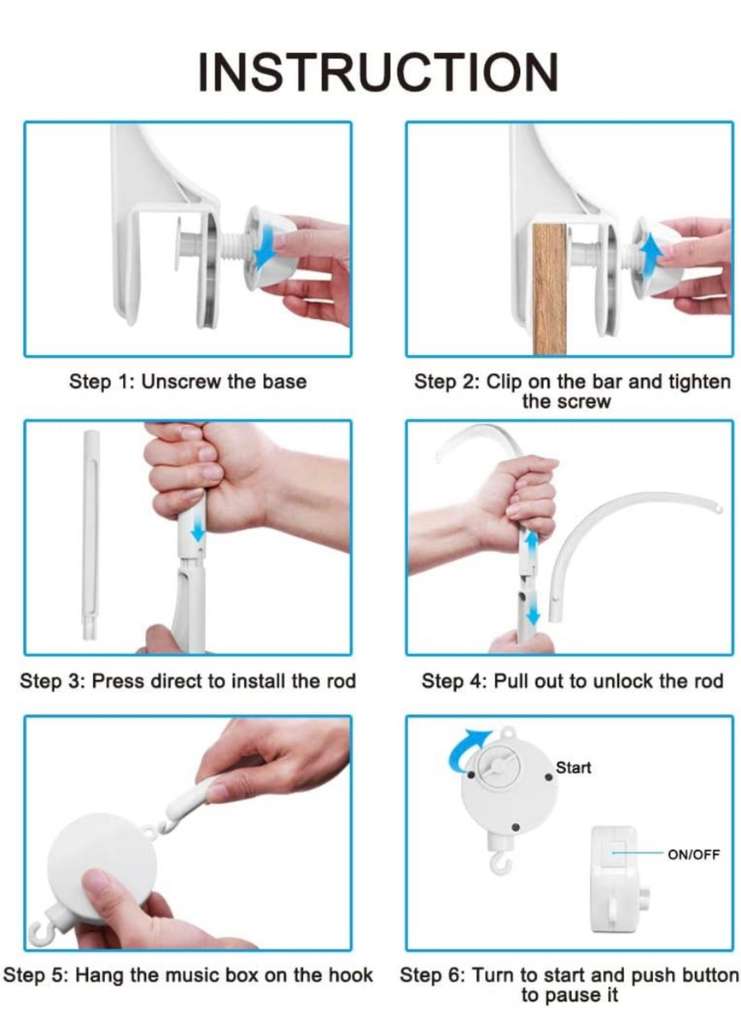 INSTRUCTION

Step 1: Unscrew the base

Step 2: Clip on the bar and tighten the screw

Step 3: Press direct to install the rod

Step 4: Pull out to unlock the rod

Step 5: Hang the music box on the hook

Start

ON/OFF

Step 6: Turn to start and push button to pause it