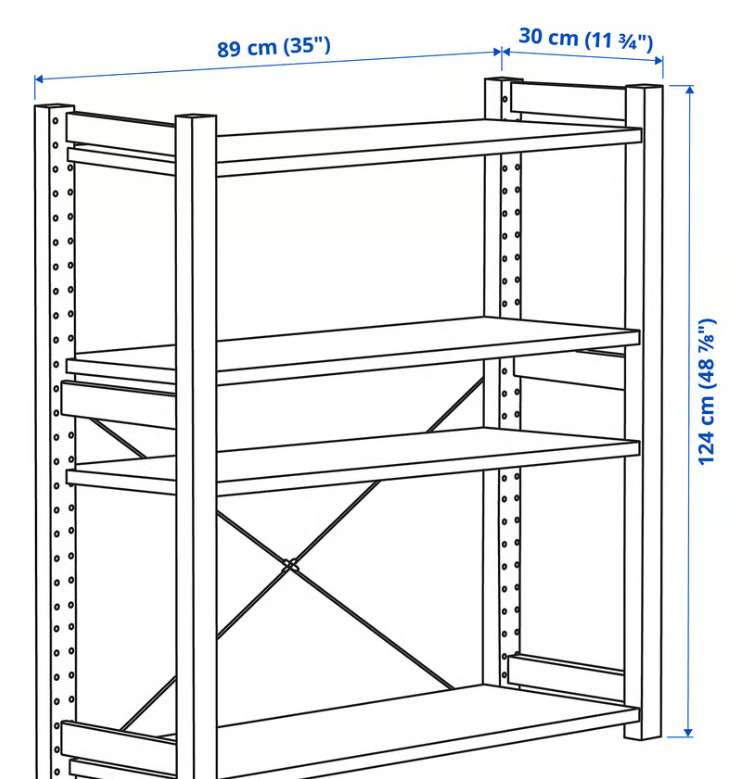 89 cm (35")

30 cm (11 ¾")

124 cm (48 ⅞")