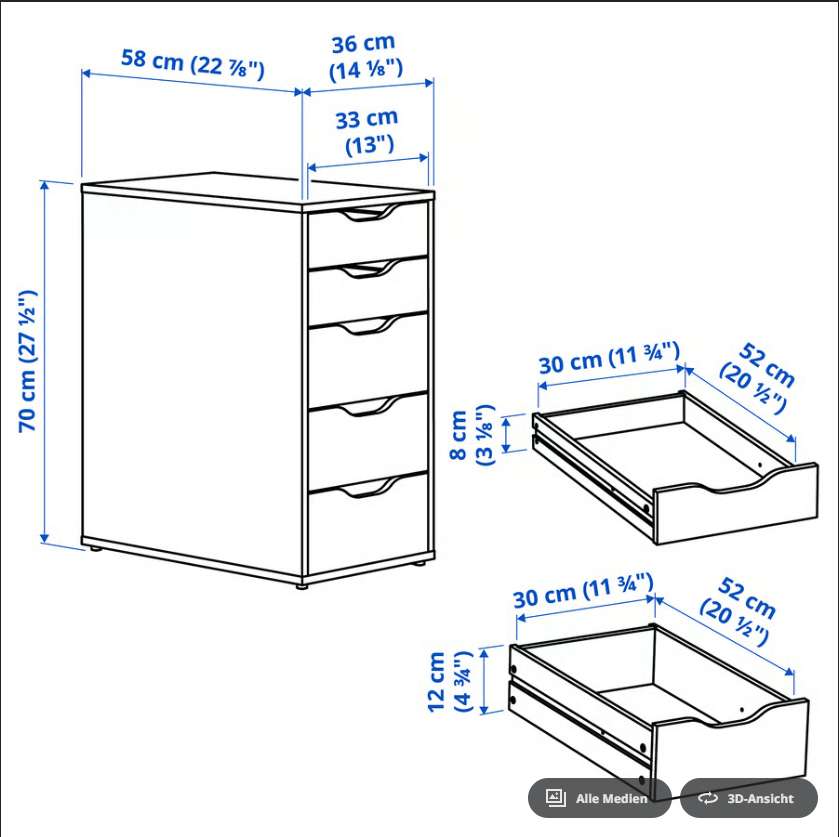 58 cm (22 ⅞")

36 cm (14 ⅛")

33 cm (13")

70 cm (27 ½")

30 cm (11 ¾")

52 cm (20 ½")

8 cm (3 ⅛")

30 cm (11 ¾")

52 cm (20 ½")

12 cm (4 ¾")

Alle Medien

3D-Ansicht